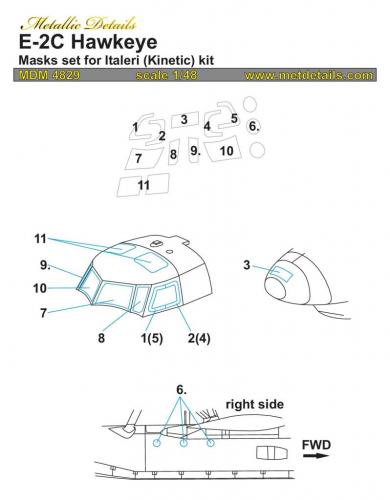 Metallic Details
E-2C Hawkeye
Masks set for Italeri (Kinetic) kit
MDM 4829 scale 1/48 www.metdetails.com

1 2 3 4 5 6.
7 8 9. 10
11

11
9.
10
7
8
1(5)
2(4)

3

6.
right side
FWD