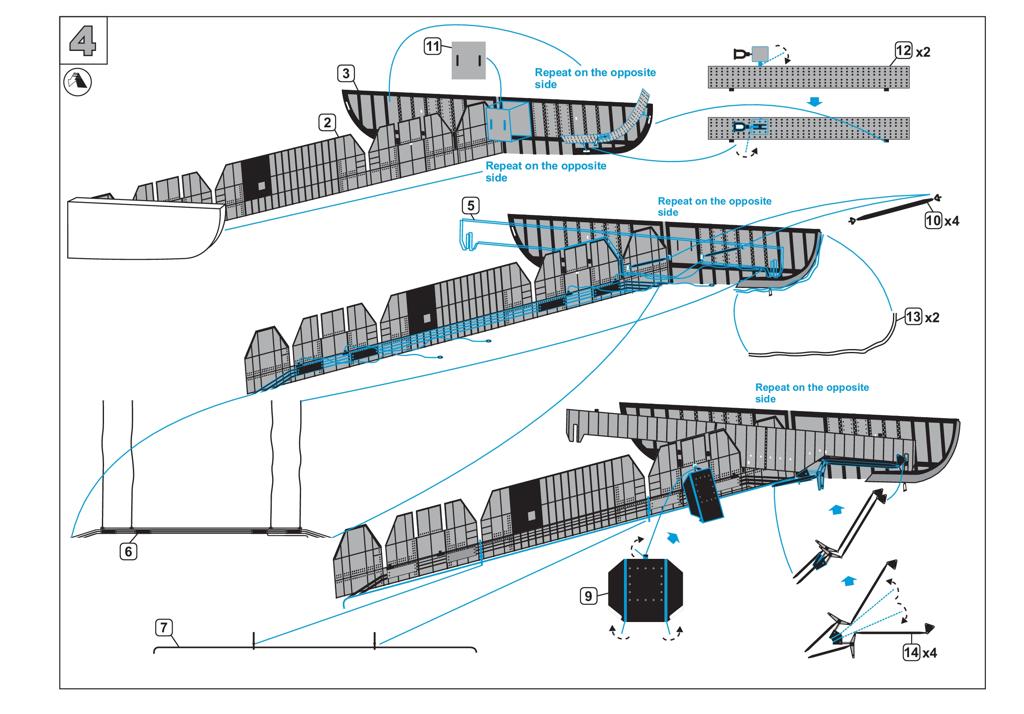 4

11

3

Repeat on the opposite side

12 x2

2

Repeat on the opposite side

5

Repeat on the opposite side

10 x4

13 x2

Repeat on the opposite side

6

9

7

14 x4