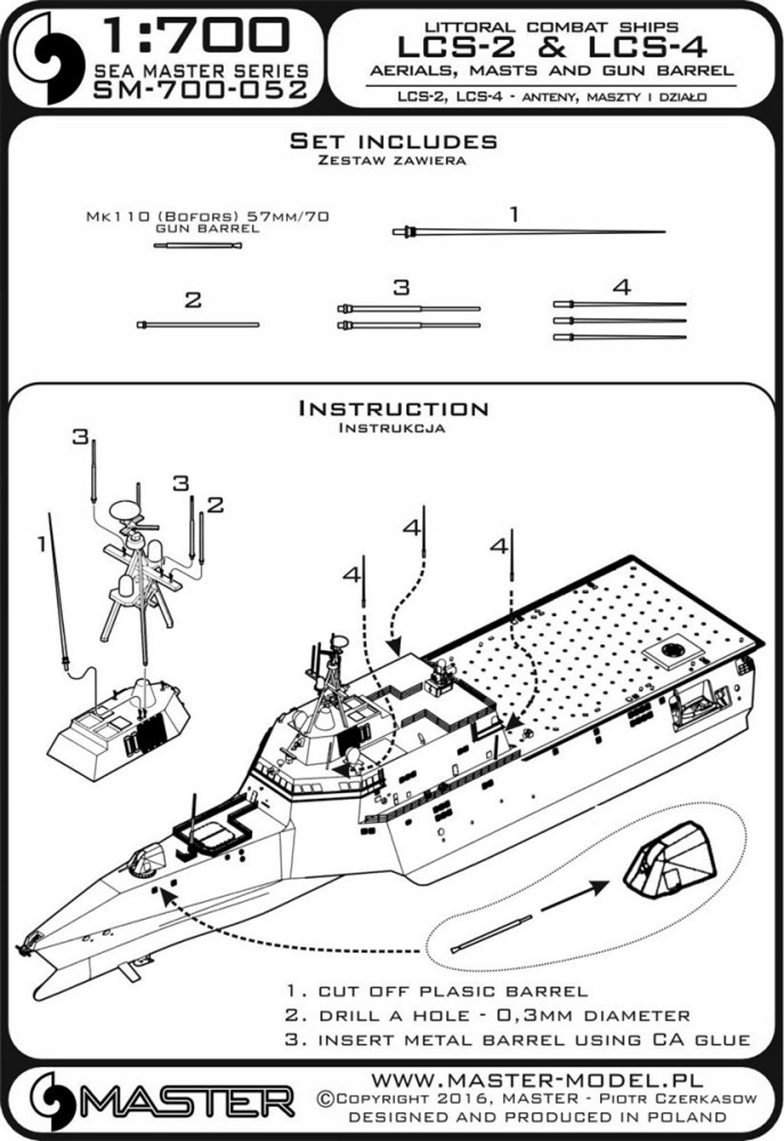 1:700
SEA MASTER SERIES
SM-700-052

LITTORAL COMBAT SHIPS
LCS-2 & LCS-4
AERIALS, MASTS AND GUN BARREL
LCS-2, LCS-4 - ANTENY, MASZTY I DZIAŁO

SET INCLUDES
ZESTAW ZAWIERA

MK110 (BOFORS) 57MM/70
GUN BARREL

1

2

3

4

INSTRUCTION
INSTRUKCJA

3
3
2
1
4
4
4

1. CUT OFF PLASIC BARREL
2. DRILL A HOLE - 0,3MM DIAMETER
3. INSERT METAL BARREL USING CA GLUE

MASTER

WWW.MASTER-MODEL.PL
©COPYRIGHT 2016, MASTER - PIOTR CZERKASOW
DESIGNED AND PRODUCED IN POLAND