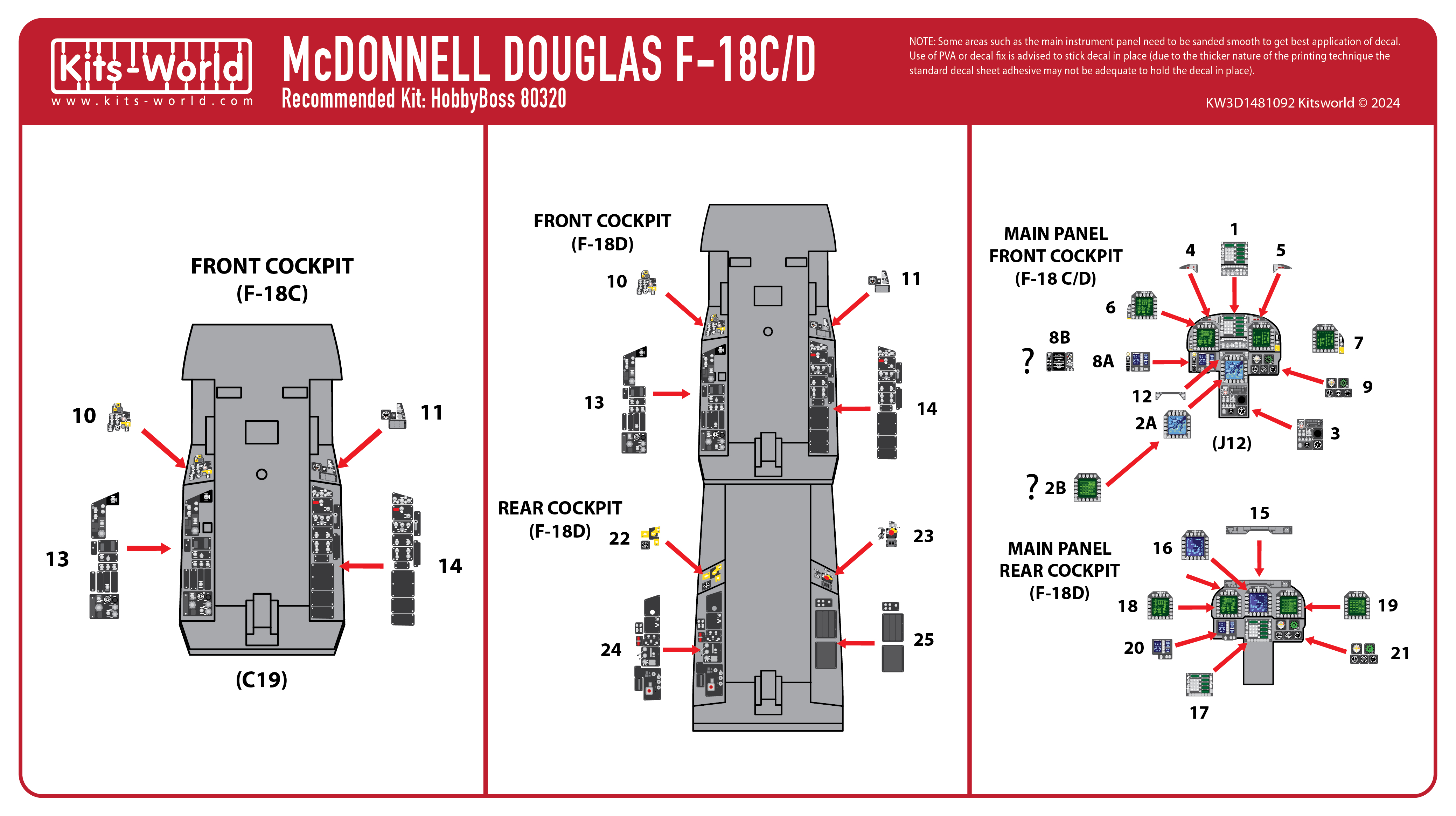 Kits-World
www.kits-world.com

McDONNELL DOUGLAS F-18C/D
Recommended Kit: HobbyBoss 80320

NOTE: Some areas such as the main instrument panel need to be sanded smooth to get best application of decal. Use of PVA or decal fix is advised to stick decal in place (due to the thicker nature of the printing technique the standard decal sheet adhesive may not be adequate to hold the decal in place).

KW3D1481092 Kitsworld © 2024

FRONT COCKPIT
(F-18C)

10
11
13
14
(C19)

FRONT COCKPIT
(F-18D)

10
11
13
14

REAR COCKPIT
(F-18D)

22
23
24
25

MAIN PANEL
FRONT COCKPIT
(F-18 C/D)

1
4
5
6
7
8B
?
8A
9
12
2A
3
(J12)
? 2B

MAIN PANEL
REAR COCKPIT
(F-18D)

15
16
18
19
20
21
17