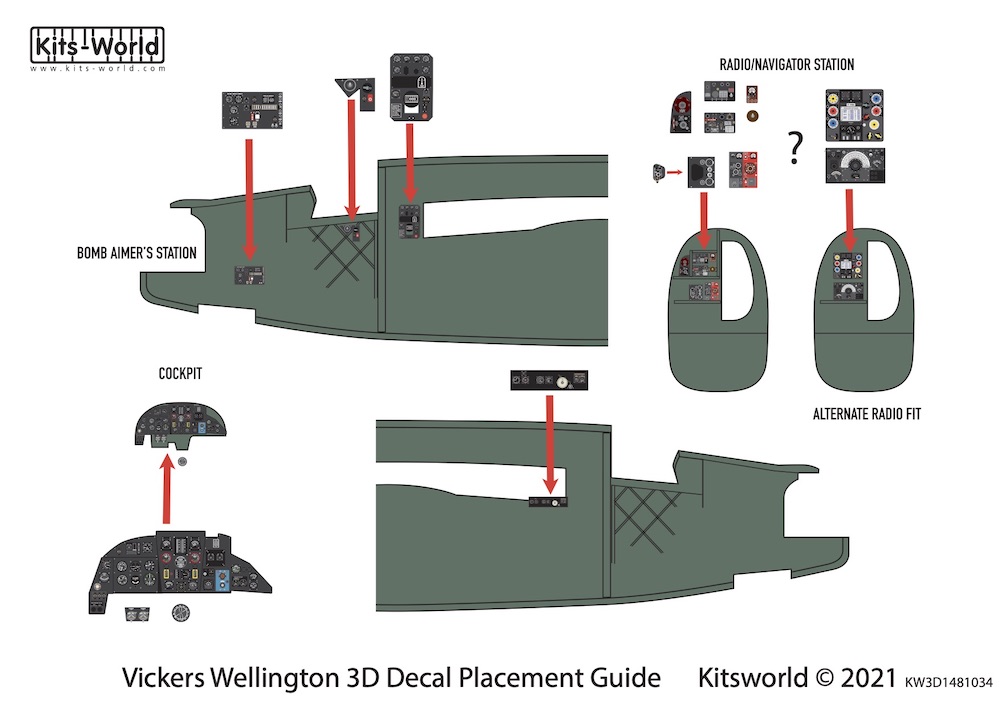 Kits-World
www.kits-world.com

RADIO/NAVIGATOR STATION

?

BOMB AIMER'S STATION

COCKPIT

ALTERNATE RADIO FIT

Vickers Wellington 3D Decal Placement Guide Kitsworld © 2021 KW3D1481034