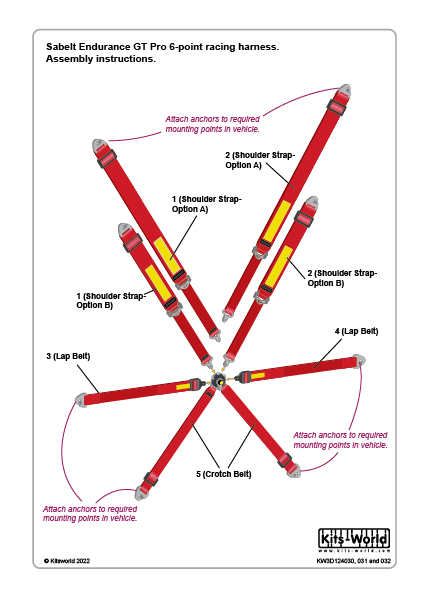 Sabelt Endurance GT Pro 6-point racing harness.
Assembly instructions.

Attach anchors to required mounting points in vehicle.

2 (Shoulder Strap-Option A)

1 (Shoulder Strap-Option A)

2 (Shoulder Strap-Option B)

1 (Shoulder Strap-Option B)

4 (Lap Belt)

3 (Lap Belt)

Attach anchors to required mounting points in vehicle.

5 (Crotch Belt)

Attach anchors to required mounting points in vehicle.

Kits-World
www.kits-world.com

© Kitsworld 2022

KW3D124030, 031 and 032