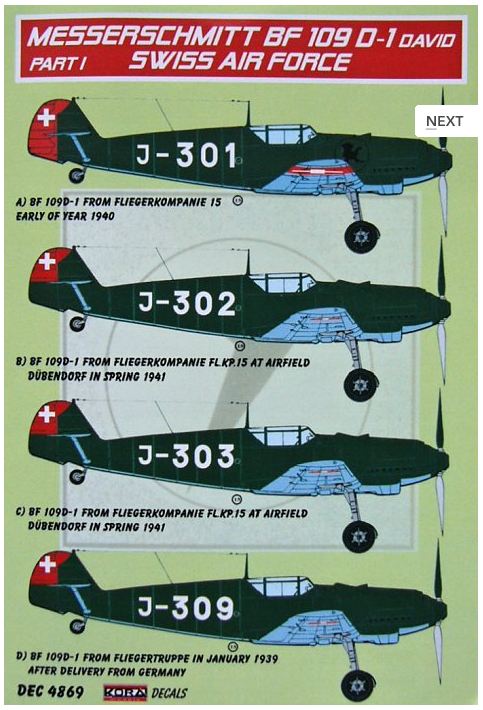 MESSERSCHMITT BF 109 D-1 DAVID
PART I
SWISS AIR FORCE

NEXT

J-301

A) BF 109D-1 FROM FLIEGERKOMPANIE 15 EARLY OF YEAR 1940

J-302

B) BF 109D-1 FROM FLIEGERKOMPANIE FL.KP.15 AT AIRFIELD DÜBENDORF IN SPRING 1941

J-303

C) BF 109D-1 FROM FLIEGERKOMPANIE FL.KP.15 AT AIRFIELD DÜBENDORF IN SPRING 1941

J-309

D) BF 109D-1 FROM FLIEGERTRUPPE IN JANUARY 1939 AFTER DELIVERY FROM GERMANY

DEC 4869 KORA DECALS