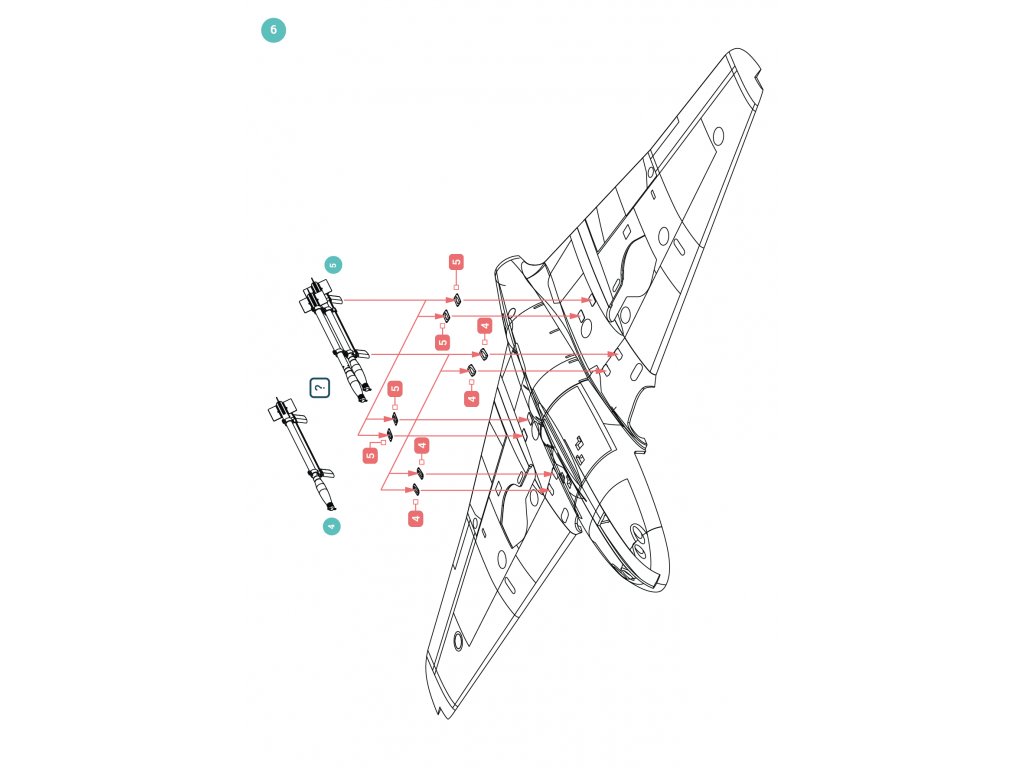 6

5

5

5

4

4

?

5

5

4

4

4