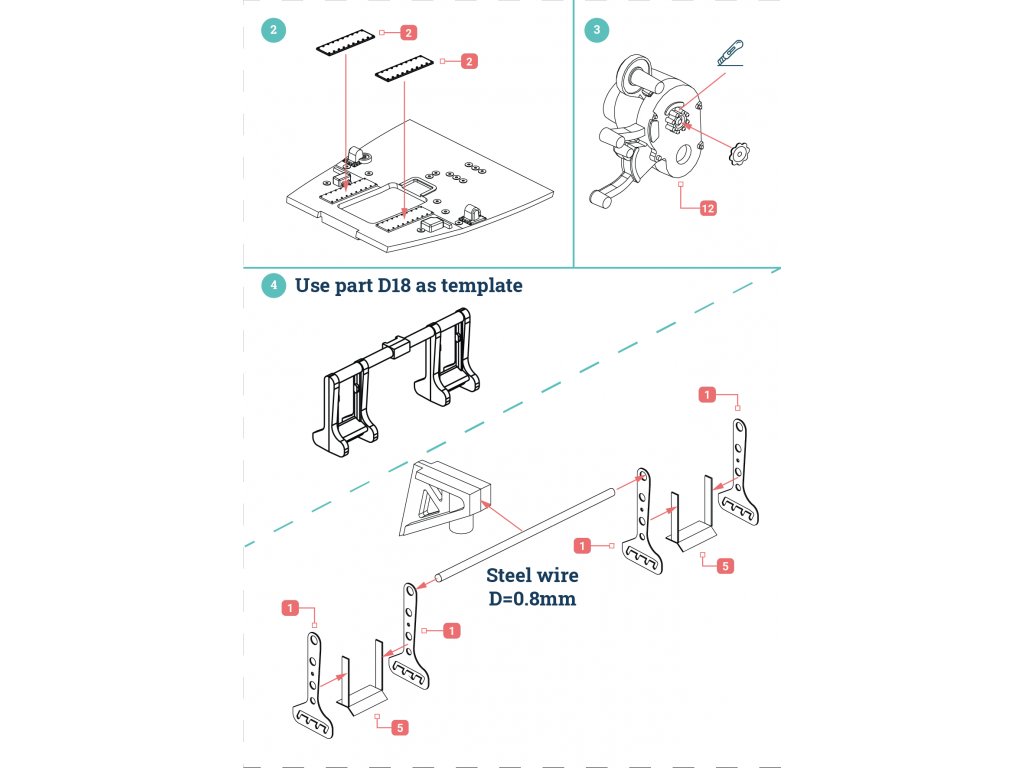 2
2
2
3
12
4 Use part D18 as template
1
1
5
Steel wire D=0.8mm
1
1
5