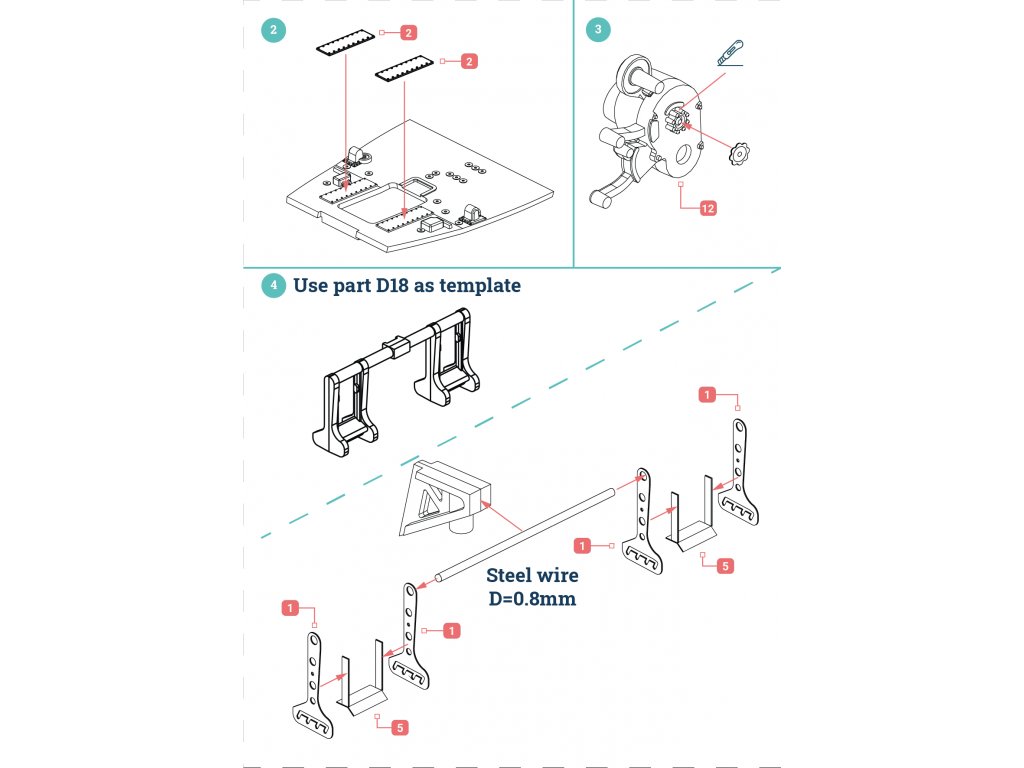 2

2

2

3

12

4 Use part D18 as template

1

1

5

Steel wire
D=0.8mm

1

1

5