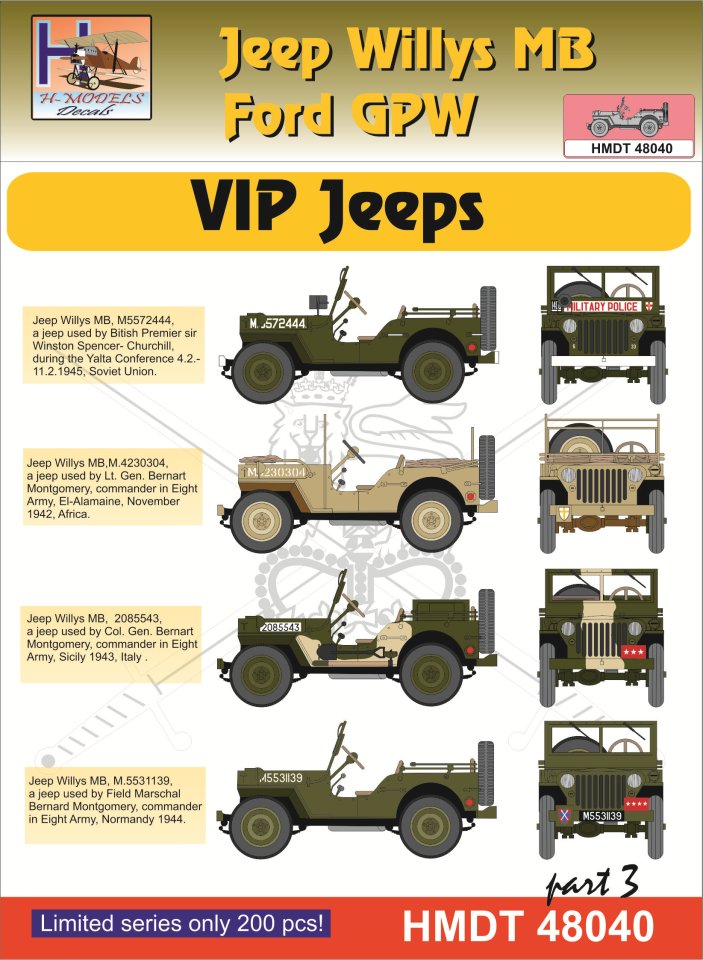 H-MODELS Decals

Jeep Willys MB
Ford GPW

HMDT 48040

VIP Jeeps

Jeep Willys MB, M5572444, a jeep used by Bitish Premier sir Winston Spencer- Churchill, during the Yalta Conference 4.2.-11.2.1945, Soviet Union.

M.5572444

MILITARY POLICE

Jeep Willys MB,M.4230304, a jeep used by Lt. Gen. Bernart Montgomery, commander in Eight Army, El-Alamaine, November 1942, Africa.

M.4230304

Jeep Willys MB, 2085543, a jeep used by Col. Gen. Bernart Montgomery, commander in Eight Army, Sicily 1943, Italy .

2085543

Jeep Willys MB, M.5531139, a jeep used by Field Marschal Bernard Montgomery, commander in Eight Army, Normandy 1944.

M5531139

M5531139

part 3

Limited series only 200 pcs!

HMDT 48040