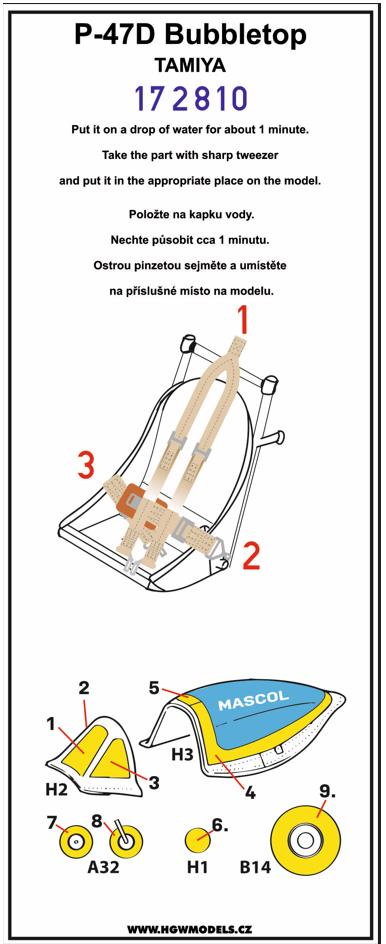 P-47D Bubbletop
TAMIYA
172810
Put it on a drop of water for about 1 minute.
Take the part with sharp tweezer
and put it in the appropriate place on the model.

Položte na kapku vody.
Nechte působit cca 1 minutu.
Ostrou pinzetou sejměte a umístěte
na příslušné místo na modelu.

1
3
2

2
1
3
H2
5
MASCOL
H3
4
7
8
A32
6.
H1
9.
B14

WWW.HGWMODELS.CZ