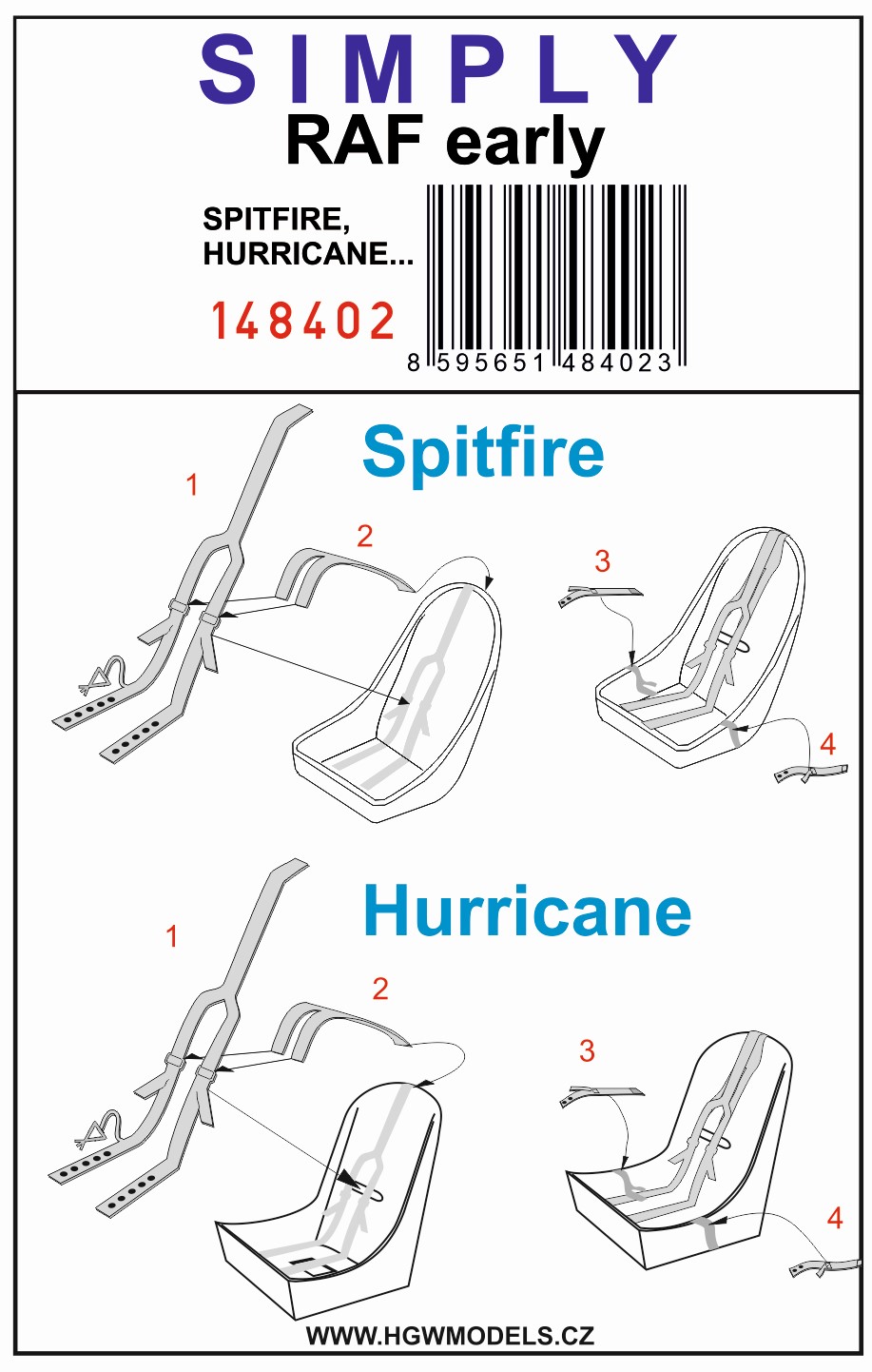 SIMPLY
RAF early

SPITFIRE,
HURRICANE...

148402

8 595651 484023

Spitfire

1

2

3

4

Hurricane

1

2

3

4

WWW.HGWMODELS.CZ