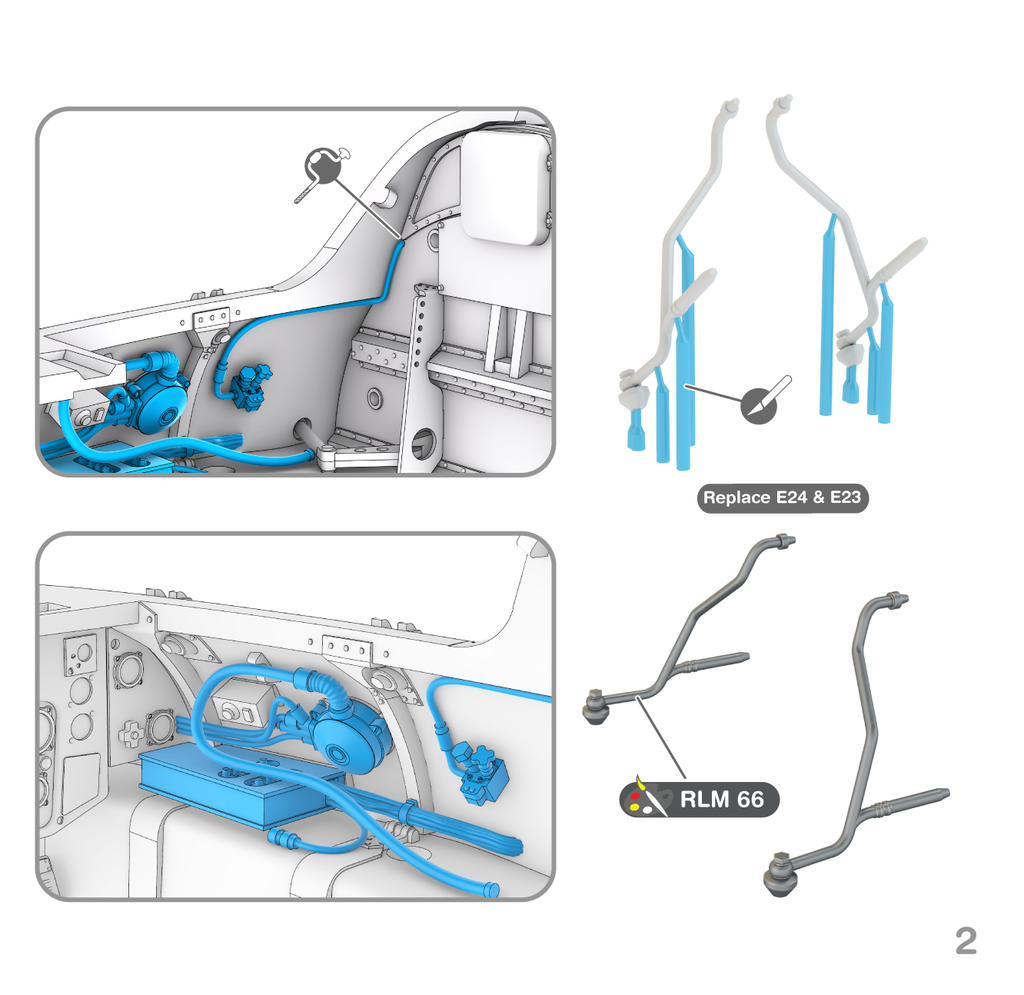 Replace E24 & E23

RLM 66

2