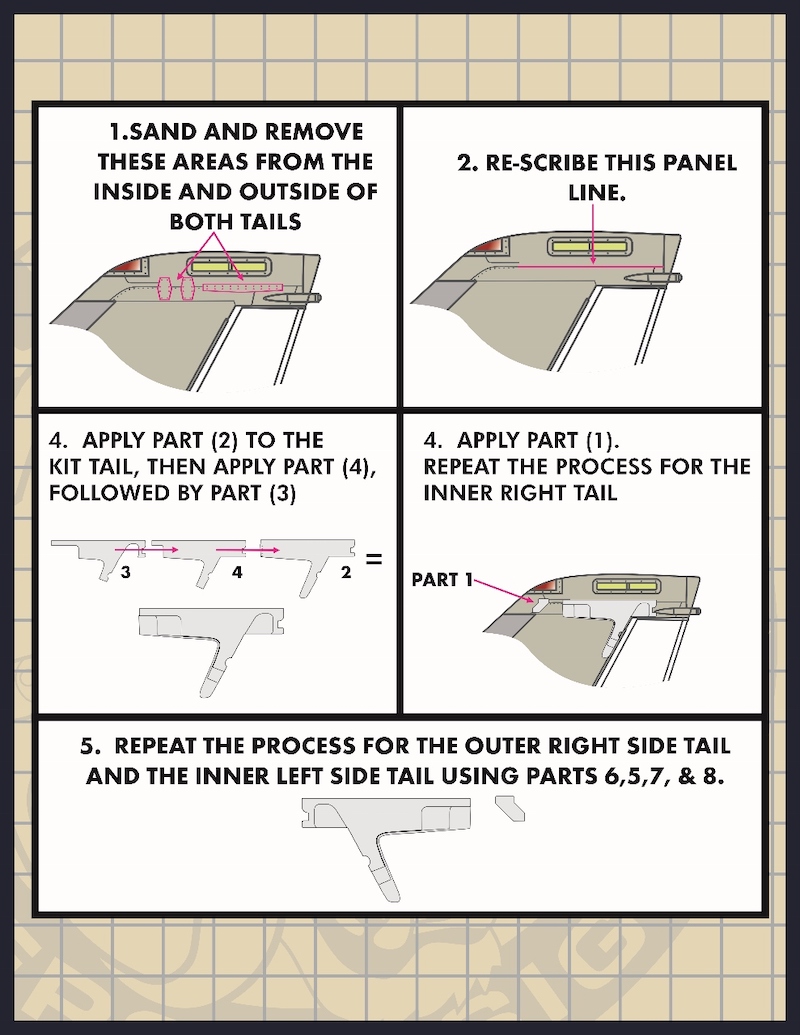 1.SAND AND REMOVE THESE AREAS FROM THE INSIDE AND OUTSIDE OF BOTH TAILS

2. RE-SCRIBE THIS PANEL LINE.

4. APPLY PART (2) TO THE KIT TAIL, THEN APPLY PART (4), FOLLOWED BY PART (3)

3

4

2

=

4. APPLY PART (1). REPEAT THE PROCESS FOR THE INNER RIGHT TAIL

PART 1

5. REPEAT THE PROCESS FOR THE OUTER RIGHT SIDE TAIL AND THE INNER LEFT SIDE TAIL USING PARTS 6,5,7, & 8.