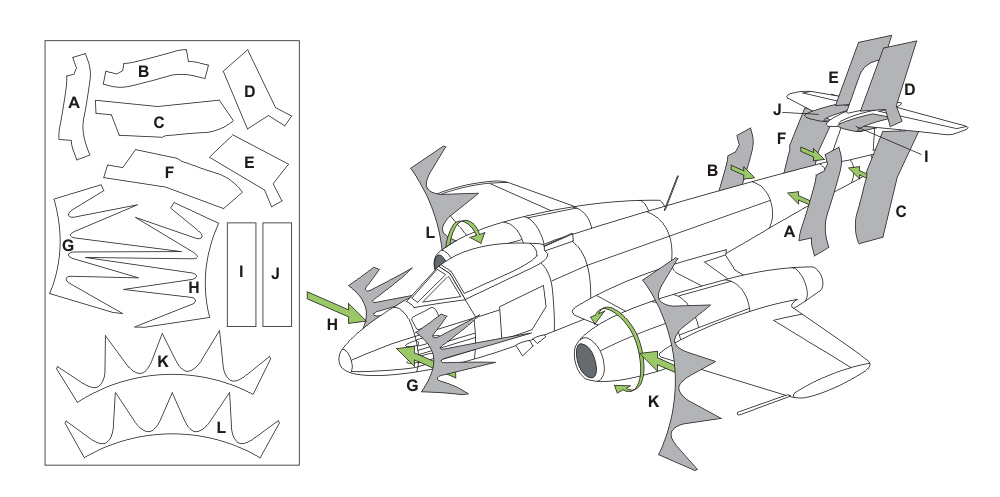 A
B
C
D
E
F
G
H
I
J
K
L

E
D
J
F
I
B
C
A
L
H
G
K