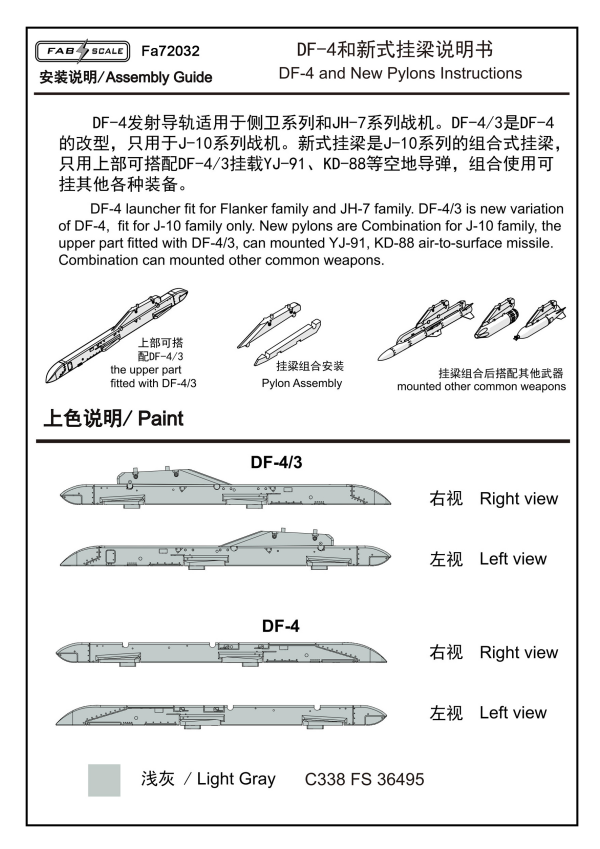 FAB SCALE Fa72032
安装说明/Assembly Guide

DF-4和新式挂梁说明书
DF-4 and New Pylons Instructions

DF-4发射导轨适用于侧卫系列和JH-7系列战机。DF-4/3是DF-4的改型，只用于J-10系列战机。新式挂梁是J-10系列的组合式挂梁，只用上部可搭配DF-4/3挂载YJ-91、KD-88等空地导弹，组合使用可挂其他各种装备。

DF-4 launcher fit for Flanker family and JH-7 family. DF-4/3 is new variation of DF-4, fit for J-10 family only. New pylons are Combination for J-10 family, the upper part fitted with DF-4/3, can mounted YJ-91, KD-88 air-to-surface missile. Combination can mounted other common weapons.

上部可搭配DF-4/3
the upper part fitted with DF-4/3

挂梁组合安装
Pylon Assembly

挂梁组合后搭配其他武器
mounted other common weapons

上色说明/ Paint

DF-4/3

右视 Right view

左视 Left view

DF-4

右视 Right view

左视 Left view

浅灰 / Light Gray C338 FS 36495