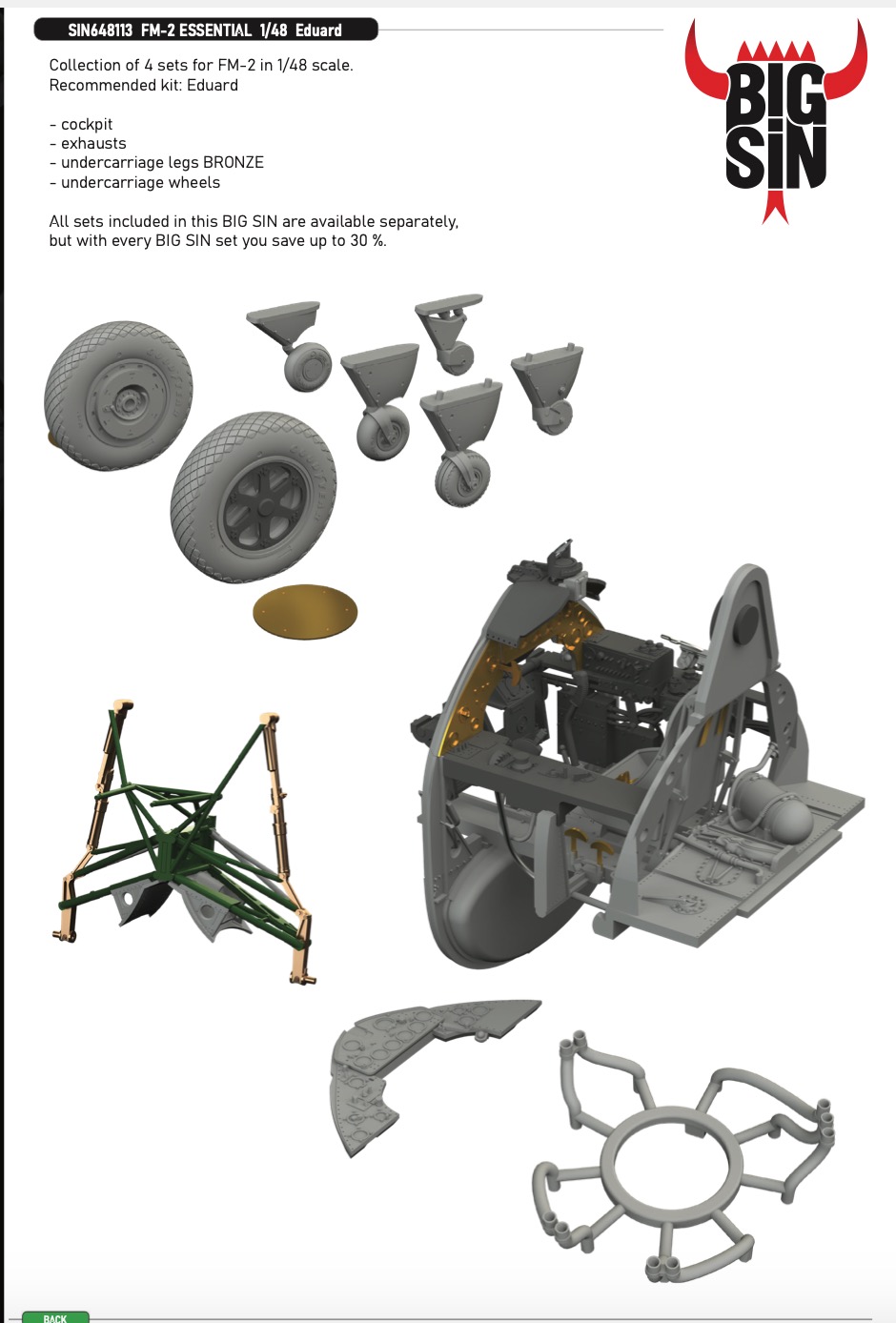 SIN648113 FM-2 ESSENTIAL 1/48 Eduard

BIG SIN

Collection of 4 sets for FM-2 in 1/48 scale.
Recommended kit: Eduard

- cockpit
- exhausts
- undercarriage legs BRONZE
- undercarriage wheels

All sets included in this BIG SIN are available separately, but with every BIG SIN set you save up to 30 %.

BACK