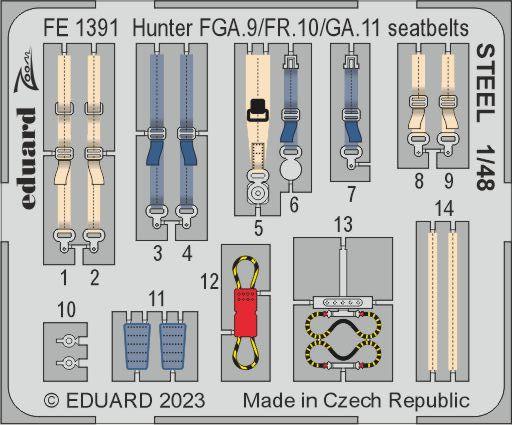 FE 1391 Hunter FGA.9/FR.10/GA.11 seatbelts

STEEL 1/48

eduard Zoom

1 2 3 4 5 6 7 8 9

10 11 12 13 14

© EDUARD 2023 Made in Czech Republic