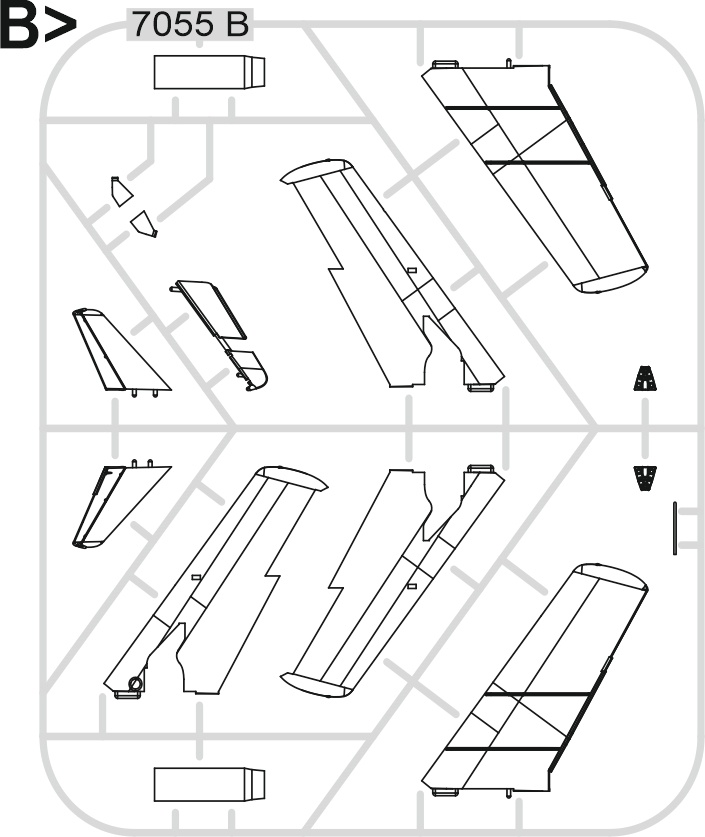 B>
7055 B