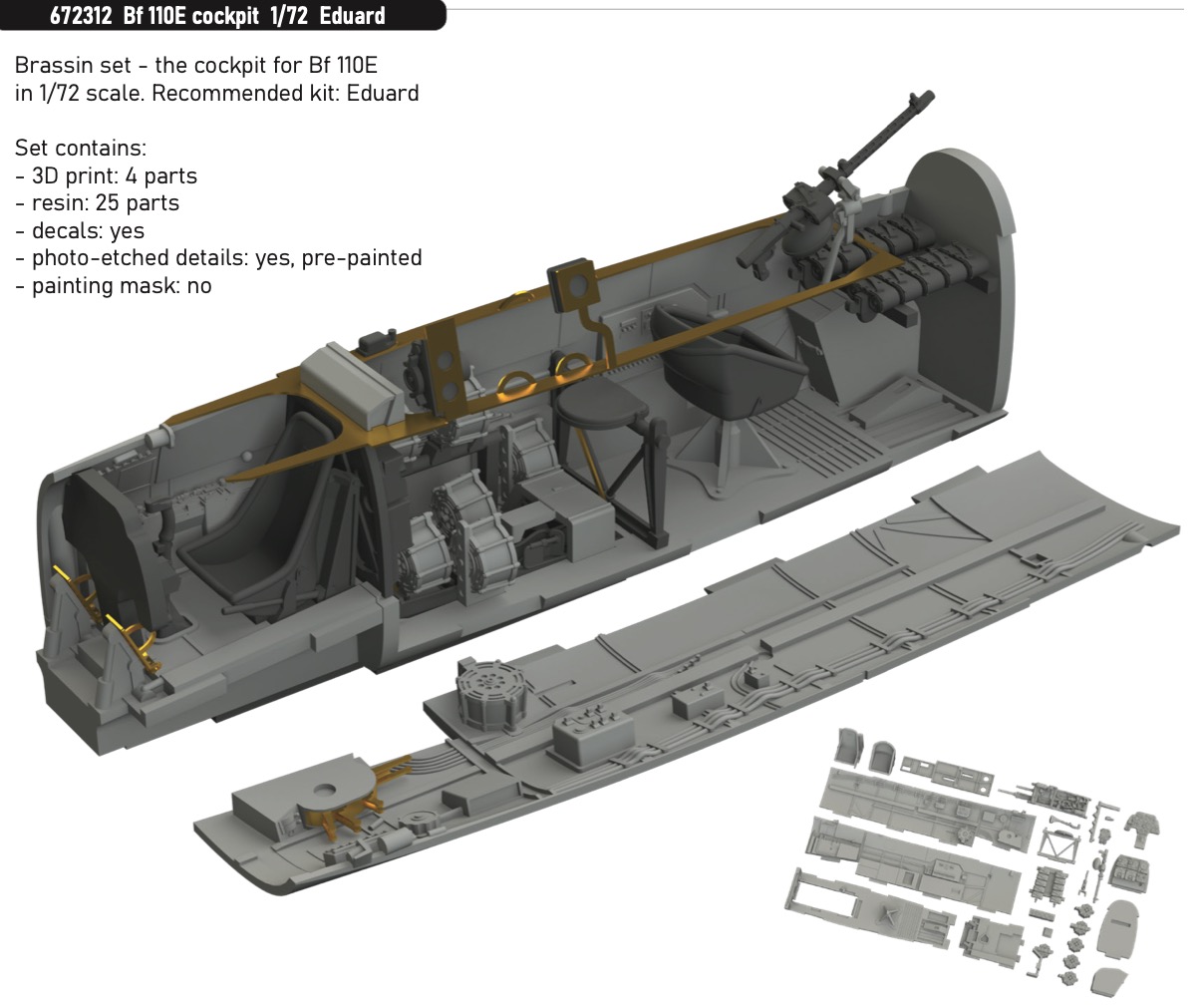 672312 Bf 110E cockpit 1/72 Eduard

Brassin set - the cockpit for Bf 110E in 1/72 scale. Recommended kit: Eduard

Set contains:
- 3D print: 4 parts
- resin: 25 parts
- decals: yes
- photo-etched details: yes, pre-painted
- painting mask: no