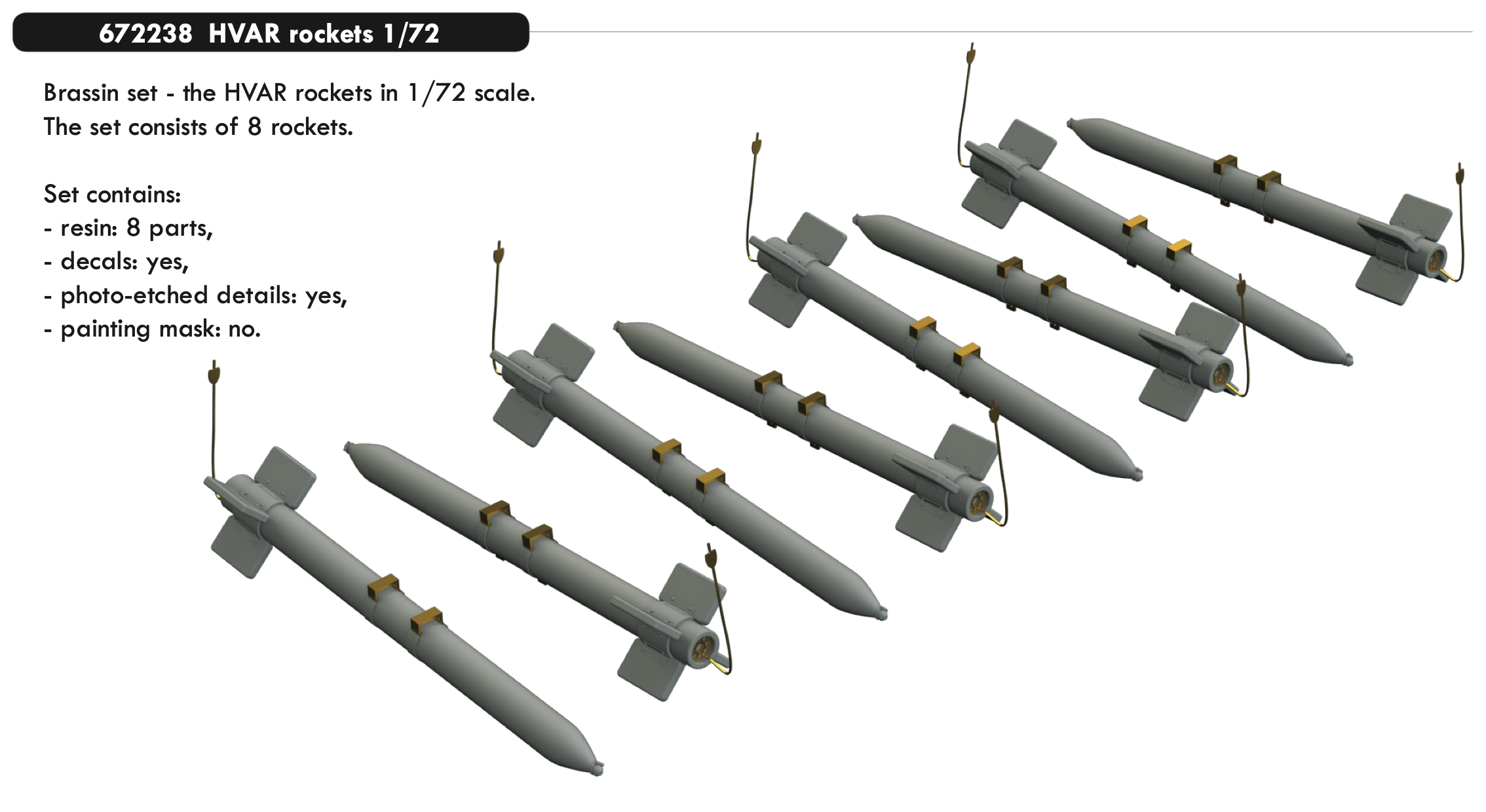 672238 HVAR rockets 1/72

Brassin set - the HVAR rockets in 1/72 scale.
The set consists of 8 rockets.

Set contains:
- resin: 8 parts,
- decals: yes,
- photo-etched details: yes,
- painting mask: no.