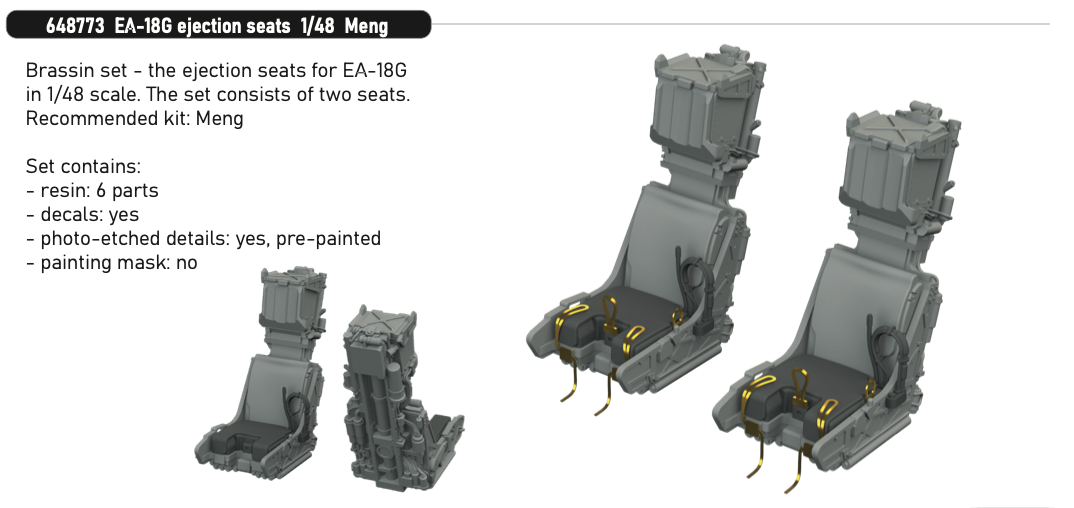 648773 EA-18G ejection seats 1/48 Meng

Brassin set - the ejection seats for EA-18G in 1/48 scale. The set consists of two seats. Recommended kit: Meng

Set contains:
- resin: 6 parts
- decals: yes
- photo-etched details: yes, pre-painted
- painting mask: no