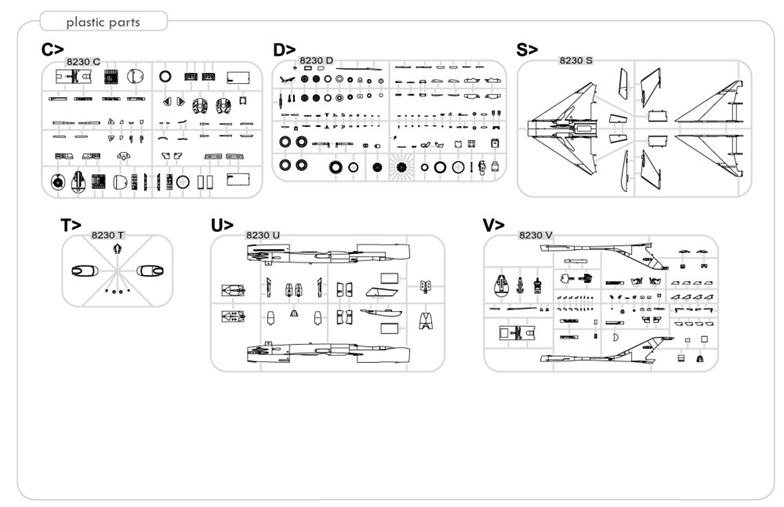 plastic parts

C>
8230 C

D>
8230 D

S>
8230 S

T>
8230 T

U>
8230 U

V>
8230 V