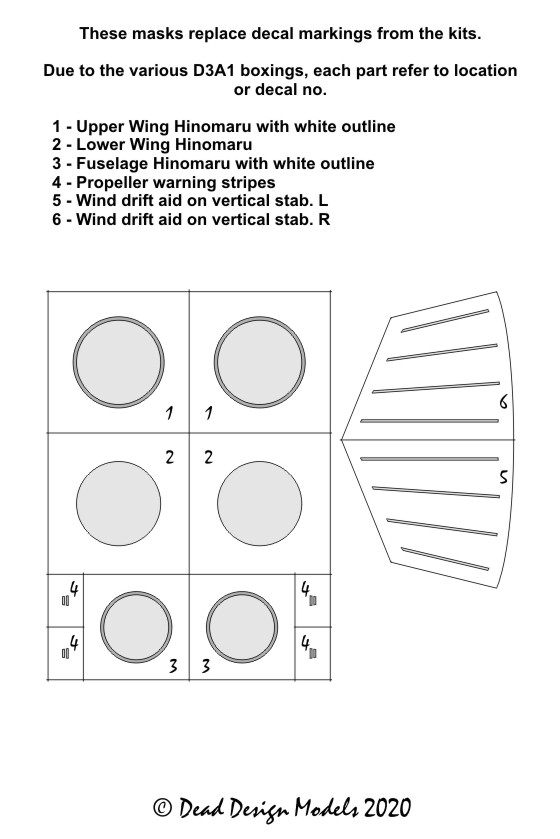 These masks replace decal markings from the kits.

Due to the various D3A1 boxings, each part refer to location or decal no.

1 - Upper Wing Hinomaru with white outline
2 - Lower Wing Hinomaru
3 - Fuselage Hinomaru with white outline
4 - Propeller warning stripes
5 - Wind drift aid on vertical stab. L
6 - Wind drift aid on vertical stab. R

1 1
2 2
4 4
4 4
3 3
6
5

© Dead Design Models 2020