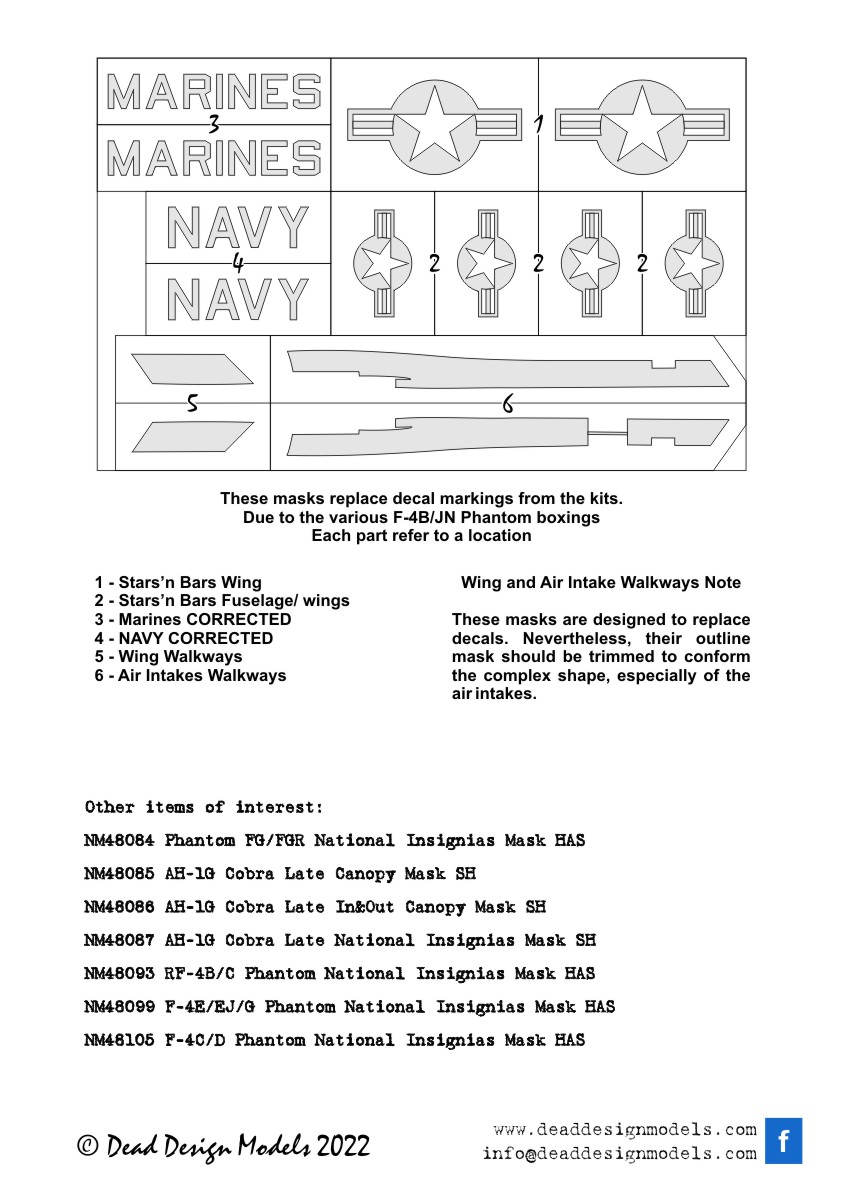 MARINES

3

MARINES

1

NAVY

4

NAVY

2 2 2

5

6

These masks replace decal markings from the kits.
Due to the various F-4B/JN Phantom boxings
Each part refer to a location

1 - Stars'n Bars Wing
2 - Stars'n Bars Fuselage/ wings
3 - Marines CORRECTED
4 - NAVY CORRECTED
5 - Wing Walkways
6 - Air Intakes Walkways

Wing and Air Intake Walkways Note

These masks are designed to replace decals. Nevertheless, their outline mask should be trimmed to conform the complex shape, especially of the air intakes.

Other items of interest:

NM48084 Phantom FG/FGR National Insignias Mask HAS

NM48085 AH-1G Cobra Late Canopy Mask SH

NM48086 AH-1G Cobra Late In&Out Canopy Mask SH

NM48087 AH-1G Cobra Late National Insignias Mask SH

NM48093 RF-4B/C Phantom National Insignias Mask HAS

NM48099 F-4E/EJ/G Phantom National Insignias Mask HAS

NM48105 F-4C/D Phantom National Insignias Mask HAS

© Dead Design Models 2022

www.deaddesignmodels.com
info@deaddesignmodels.com

f