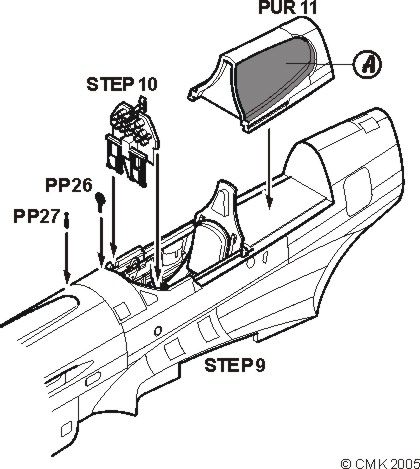 PUR 11

A

STEP 10

PP26

PP27

STEP 9

© CMK 2005