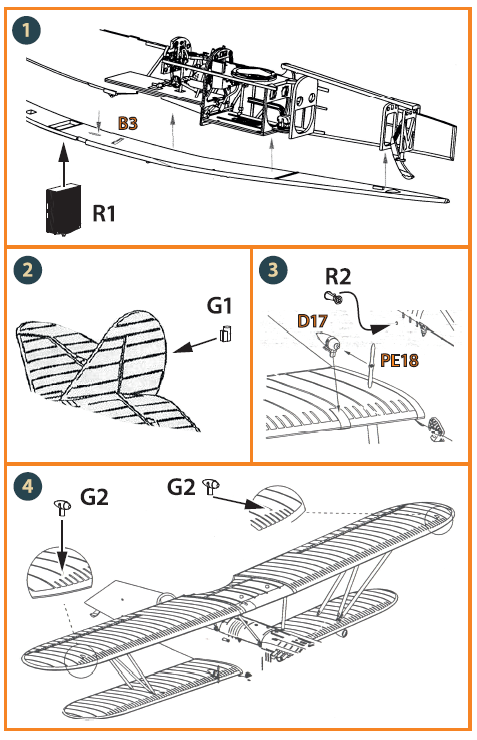 1

B3

R1

2

G1

3

R2

D17

PE18

4

G2

G2