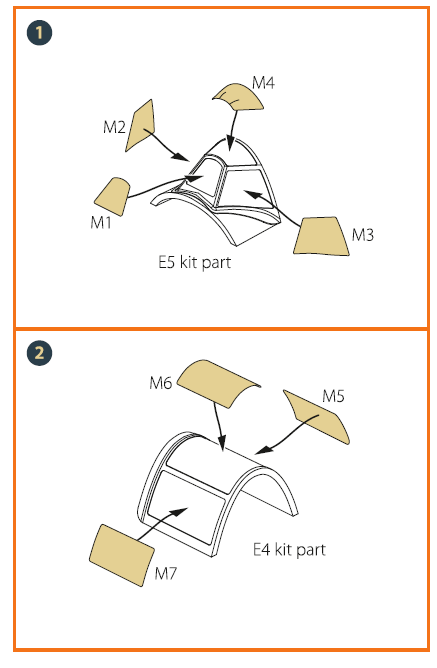 1

M4

M2

M1

M3

E5 kit part

2

M6

M5

E4 kit part

M7