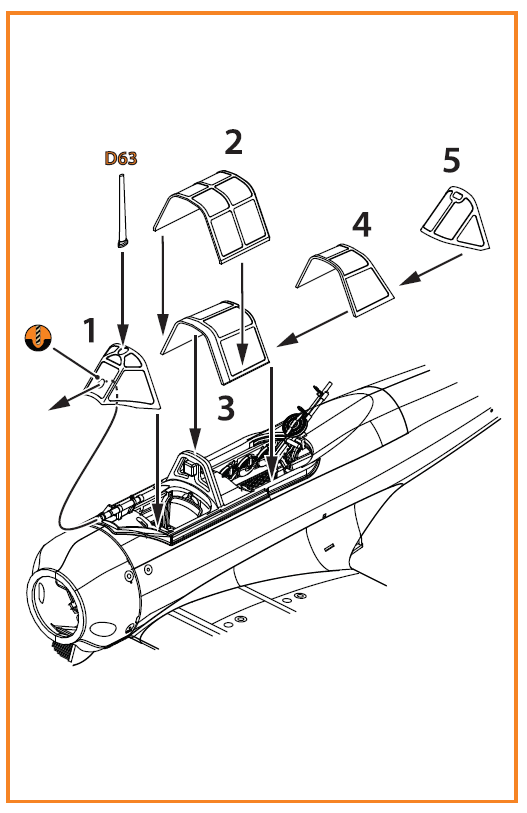 D63

2

5

4

1

3