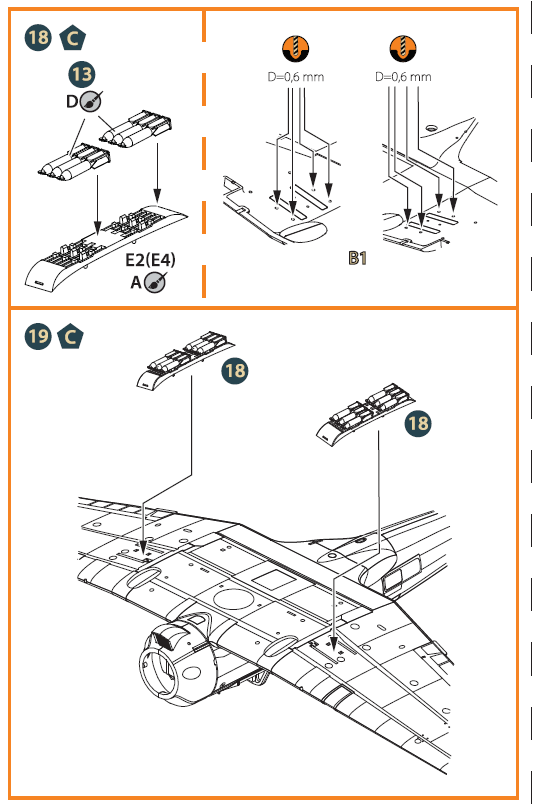 18 C

13

D

E2(E4)

A

D=0,6 mm

D=0,6 mm

B1

19 C

18

18