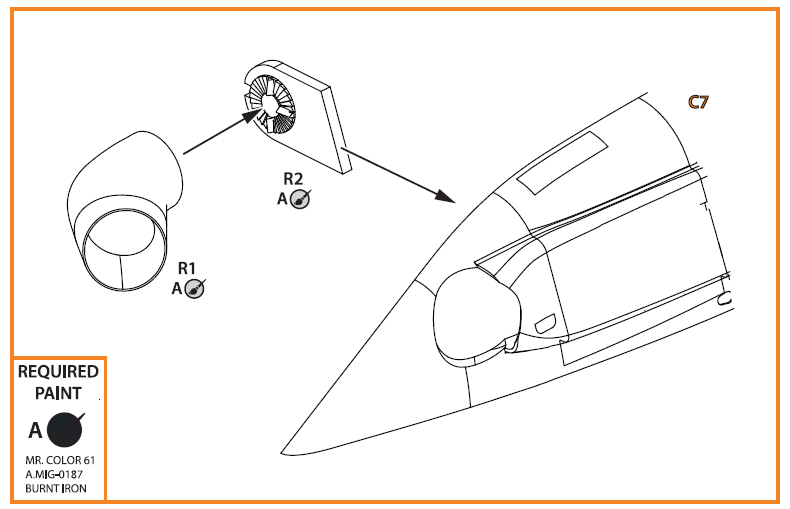 C7

R2
A

R1
A

REQUIRED PAINT

A

MR. COLOR 61
A.MIG-0187
BURNT IRON