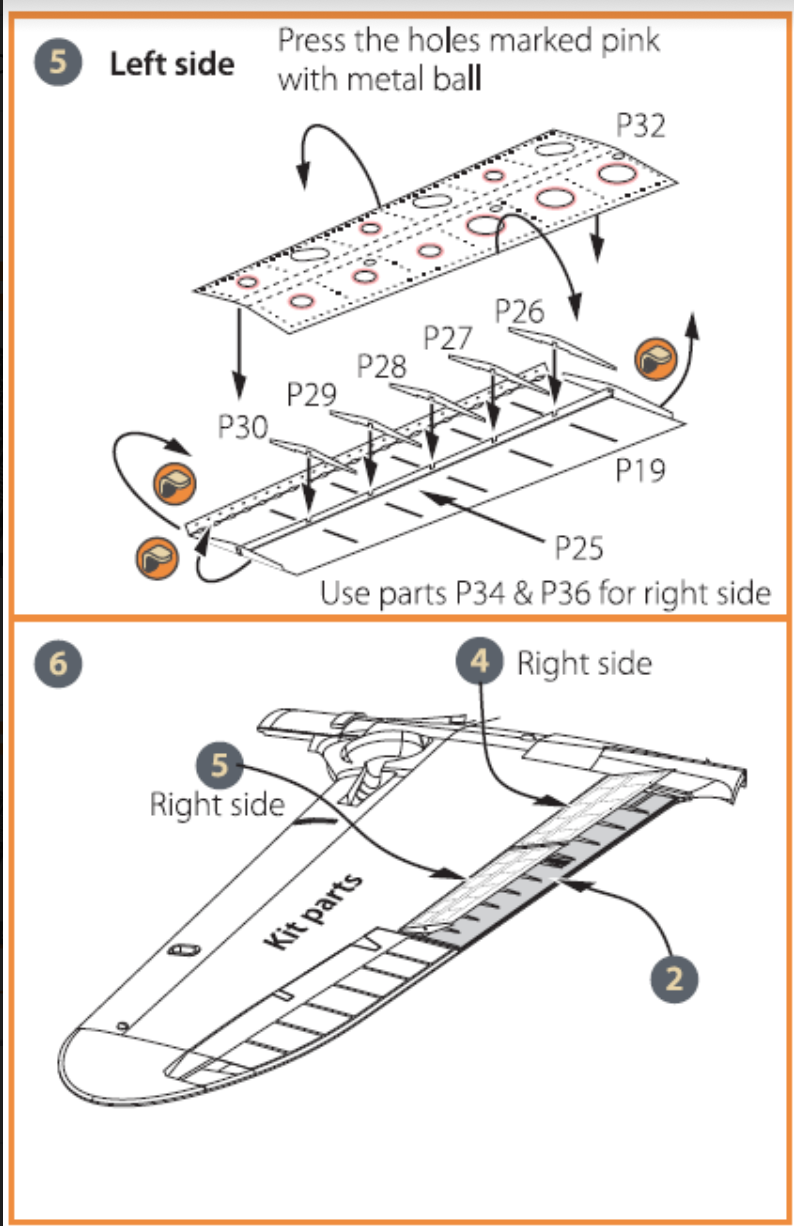 5 Left side

Press the holes marked pink with metal ball

P32

P26

P27

P28

P29

P30

P19

P25

Use parts P34 & P36 for right side

6

4 Right side

5 Right side

Kit parts

2