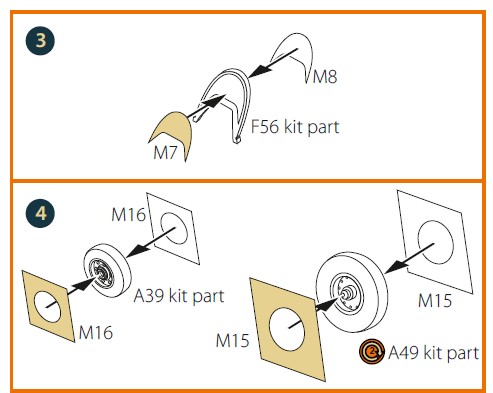 3

M8

F56 kit part

M7

4

M16

A39 kit part

M16

M15

M15

2 A49 kit part