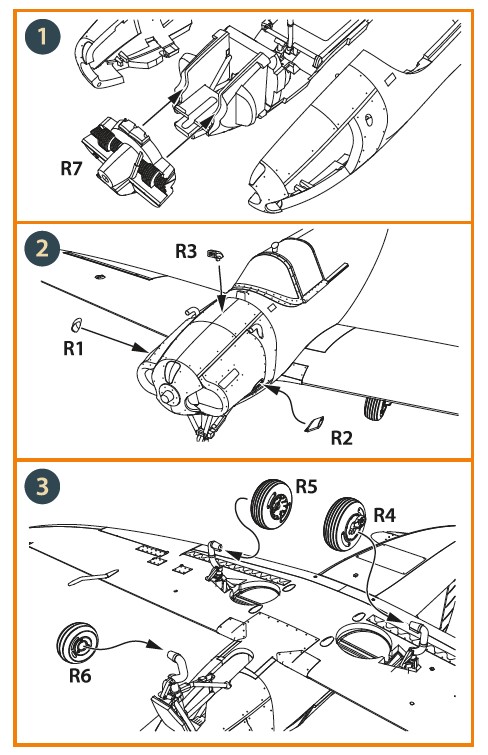 1

R7

2

R3

R1

R2

3

R5

R4

R6