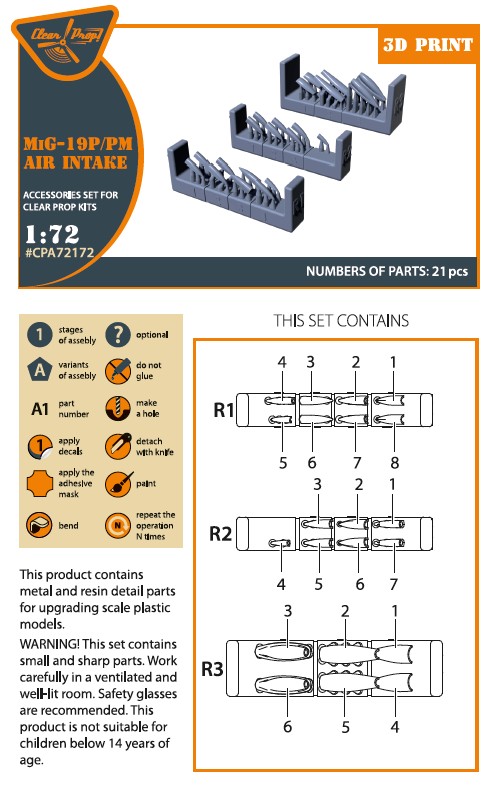 Clear Prop!

3D PRINT

MiG-19P/PM AIR INTAKE

ACCESSORIES SET FOR CLEAR PROP KITS

1:72
#CPA72172

NUMBERS OF PARTS: 21 pcs

1 stages of assebly
? optional
A variants of assebly
do not glue
A1 part number
make a hole
1 apply decals
detach with knife
apply the adhesive mask
paint
bend
N repeat the operation N times

This product contains metal and resin detail parts for upgrading scale plastic models.

WARNING! This set contains small and sharp parts. Work carefully in a ventilated and well-lit room. Safety glasses are recommended. This product is not suitable for children below 14 years of age.

THIS SET CONTAINS

R1
4 3 2 1
5 6 7 8

R2
3 2 1
4 5 6 7

R3
3 2 1
6 5 4