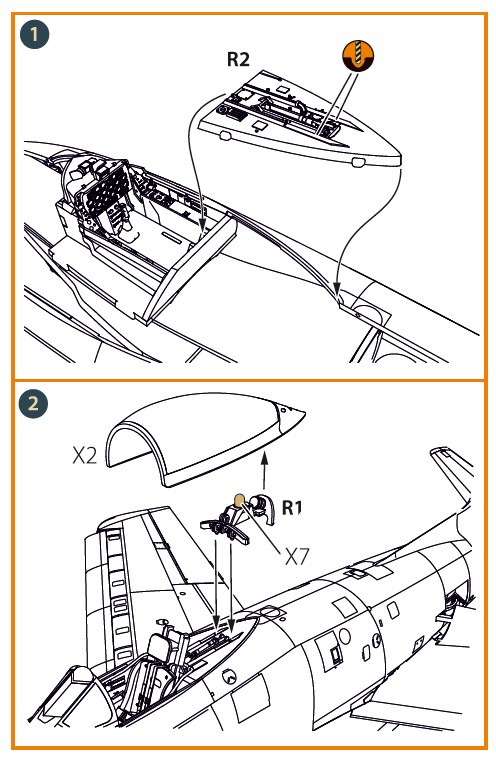 1

R2

2

X2

R1

X7