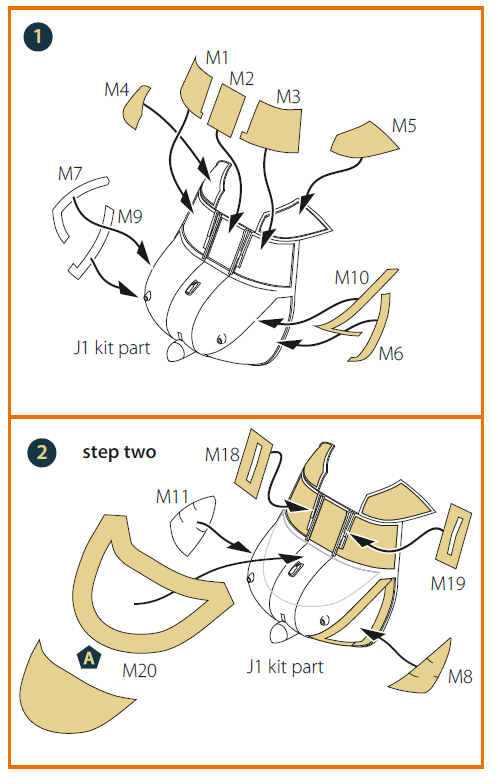 1

M1
M2
M3
M4
M5
M7
M9
M10
M6
J1 kit part

2

step two

M18
M11
M19
A
M20
J1 kit part
M8