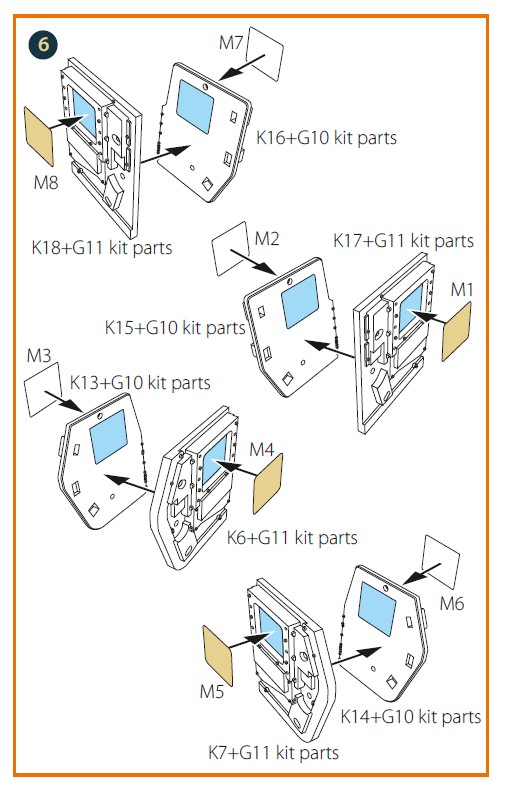 6

M7

K16+G10 kit parts

M8

K18+G11 kit parts

M2

K17+G11 kit parts

M1

K15+G10 kit parts

M3

K13+G10 kit parts

M4

K6+G11 kit parts

M6

M5

K14+G10 kit parts

K7+G11 kit parts