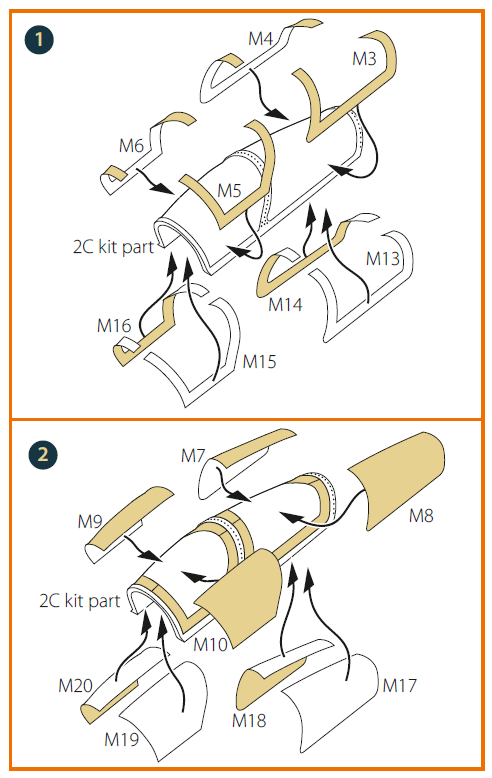 1

M4
M3
M6
M5
2C kit part
M13
M14
M16
M15

2

M7
M8
M9
2C kit part
M10
M20
M17
M18
M19