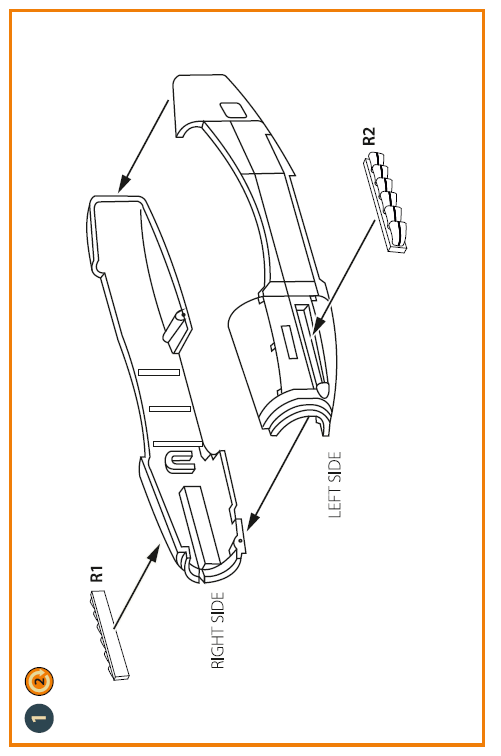 1
2
R1
RIGHT SIDE
LEFT SIDE
R2