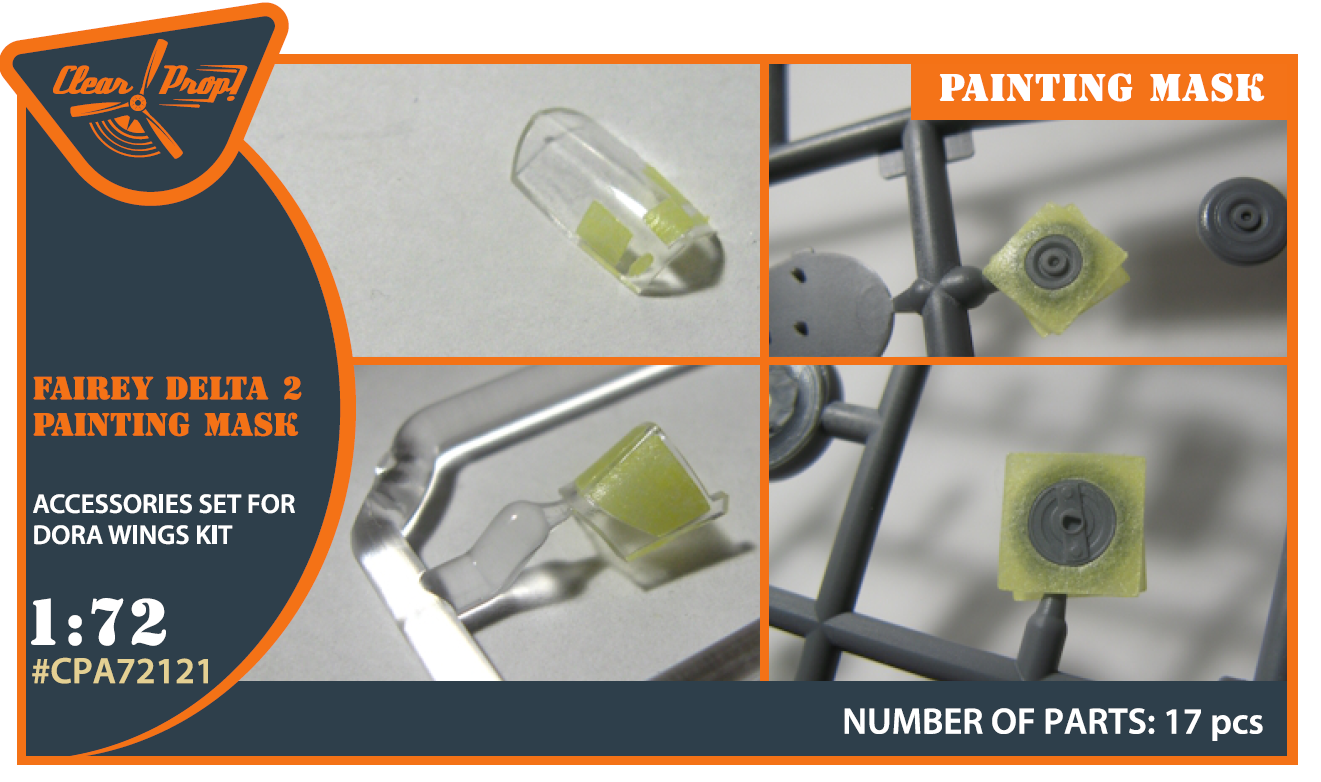 Clear Prop!

PAINTING MASK

FAIREY DELTA 2
PAINTING MASK

ACCESSORIES SET FOR DORA WINGS KIT

1:72
#CPA72121

NUMBER OF PARTS: 17 pcs