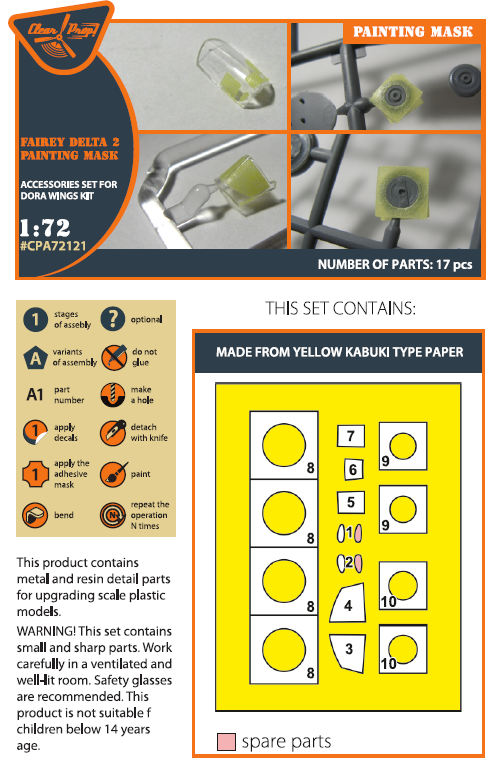 Clear Prop!

PAINTING MASK

FAIREY DELTA 2 PAINTING MASK

ACCESSORIES SET FOR DORA WINGS KIT

1:72
#CPA72121

NUMBER OF PARTS: 17 pcs

1 stages of assebly
? optional
A variants of assembly
do not glue
A1 part number
make a hole
1 apply decals
detach with knife
1 apply the adhesive mask
paint
bend
N repeat the operation N times

This product contains metal and resin detail parts for upgrading scale plastic models.

WARNING! This set contains small and sharp parts. Work carefully in a ventilated and well-lit room. Safety glasses are recommended. This product is not suitable f children below 14 years age.

THIS SET CONTAINS:

MADE FROM YELLOW KABUKI TYPE PAPER

8
8
8
8
7
6
5
1
2
4
3
9
9
10
10

spare parts