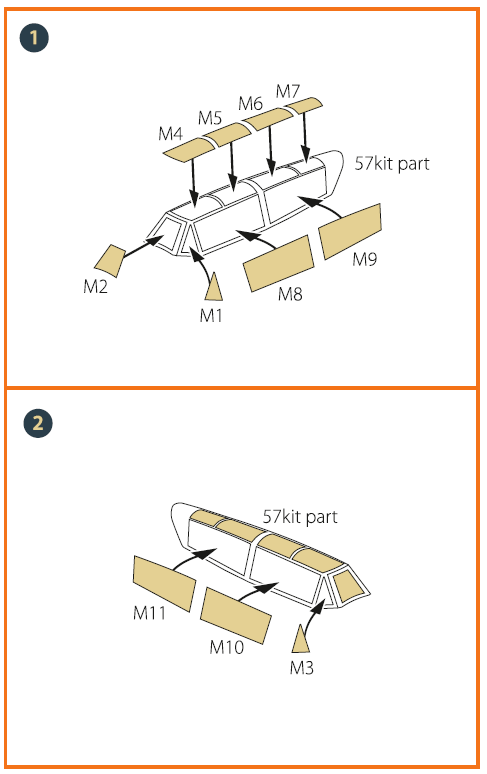 1

M4 M5 M6 M7

57kit part

M2

M1

M8

M9

2

57kit part

M11

M10

M3