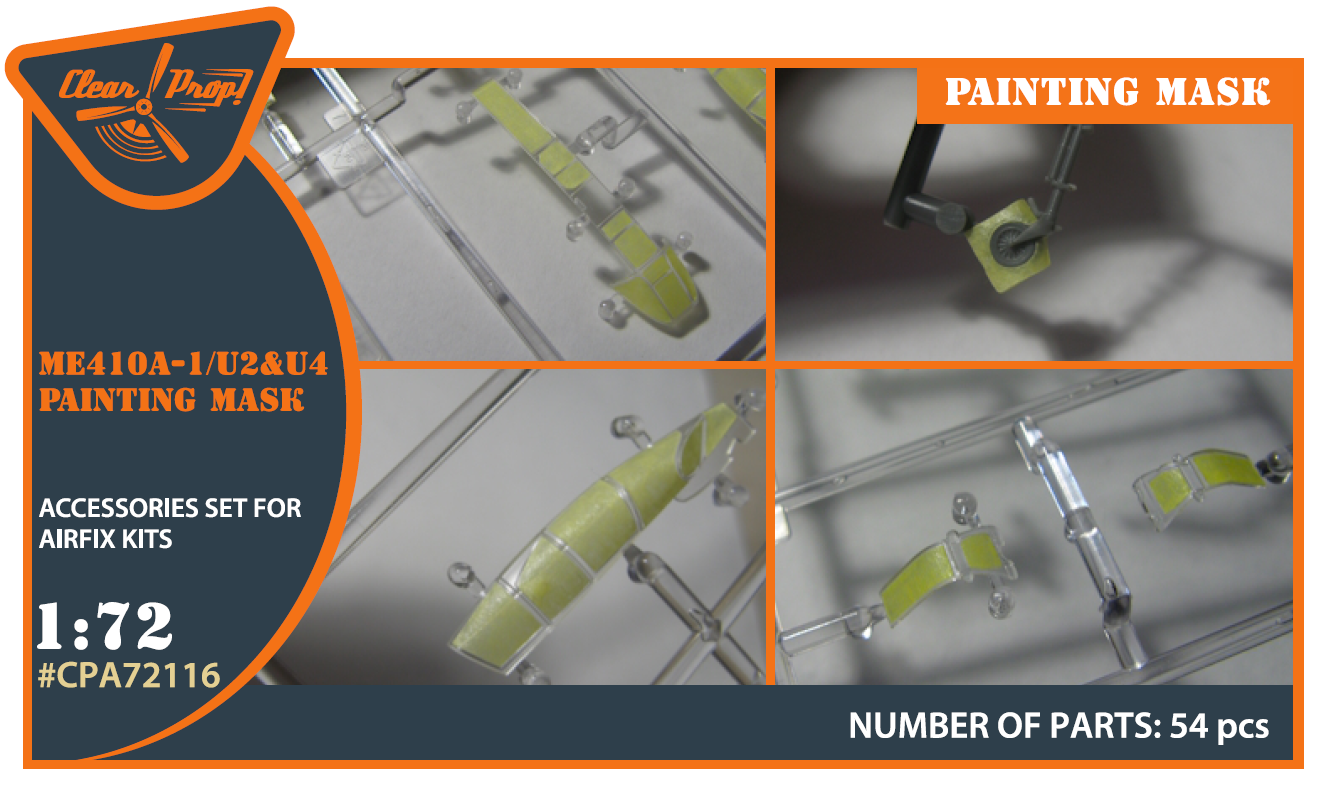 Clear Prop!

PAINTING MASK

ME410A-1/U2&U4
PAINTING MASK

ACCESSORIES SET FOR AIRFIX KITS

1:72
#CPA72116

NUMBER OF PARTS: 54 pcs