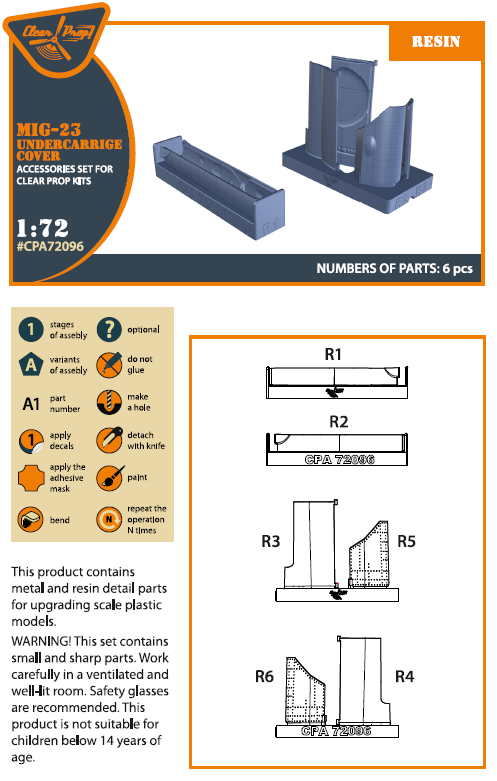 Clear Prop!

RESIN

MIG-23
UNDERCARRIGE COVER
ACCESSORIES SET FOR CLEAR PROP KITS

1:72
#CPA72096

NUMBERS OF PARTS: 6 pcs

1 stages of assebly
? optional
A variants of assebly
do not glue
A1 part number
make a hole
1 apply decals
detach with knife
apply the adhesive mask
paint
bend
N repeat the operation N times

This product contains metal and resin detail parts for upgrading scale plastic models.

WARNING! This set contains small and sharp parts. Work carefully in a ventilated and well-lit room. Safety glasses are recommended. This product is not suitable for children below 14 years of age.

R1

R2
CPA 72096

R3
R5

R6
R4
CPA 72096