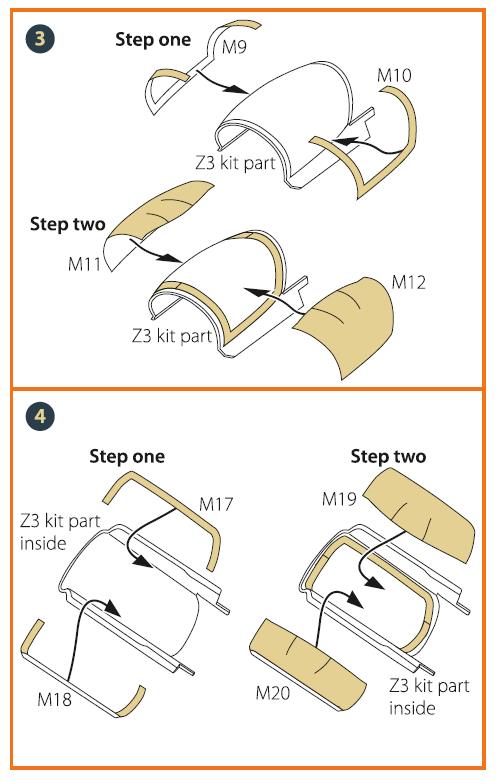 3

Step one

M9

M10

Z3 kit part

Step two

M11

M12

Z3 kit part

4

Step one

M17

Z3 kit part inside

M18

Step two

M19

M20

Z3 kit part inside