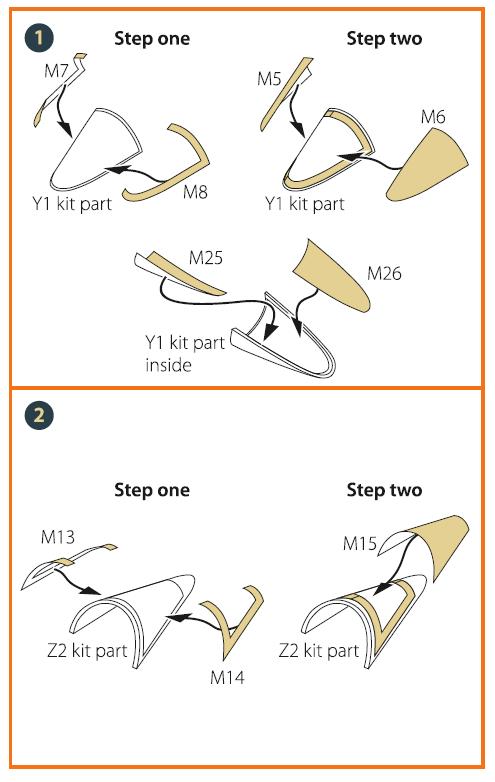 1

Step one

M7

Y1 kit part

M8

Step two

M5

M6

Y1 kit part

M25

M26

Y1 kit part inside

2

Step one

M13

Z2 kit part

M14

Step two

M15

Z2 kit part