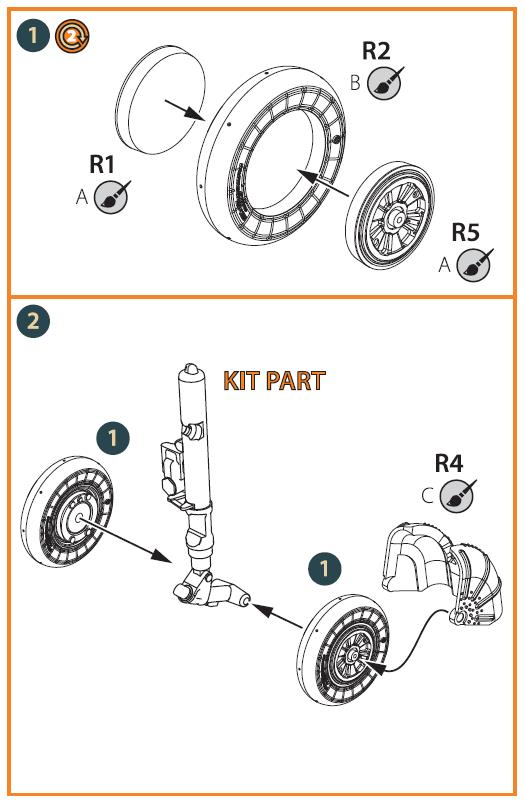 1 2

R2
B

R1
A

R5
A

2

KIT PART

1

R4
C

1