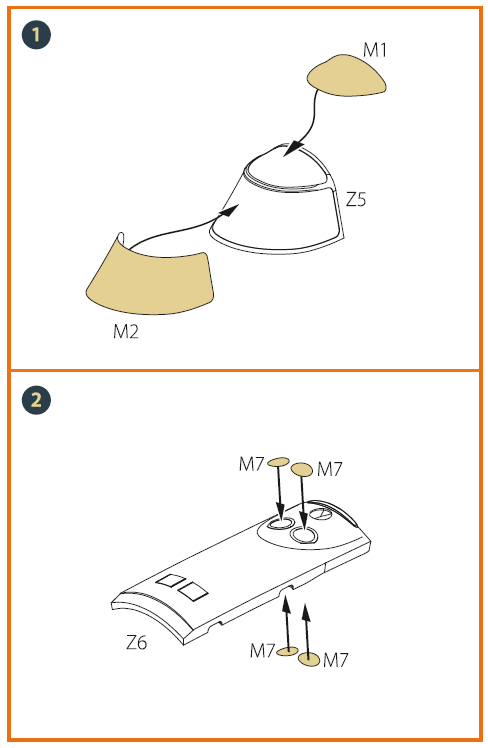 1

M1

Z5

M2

2

M7

M7

Z6

M7

M7